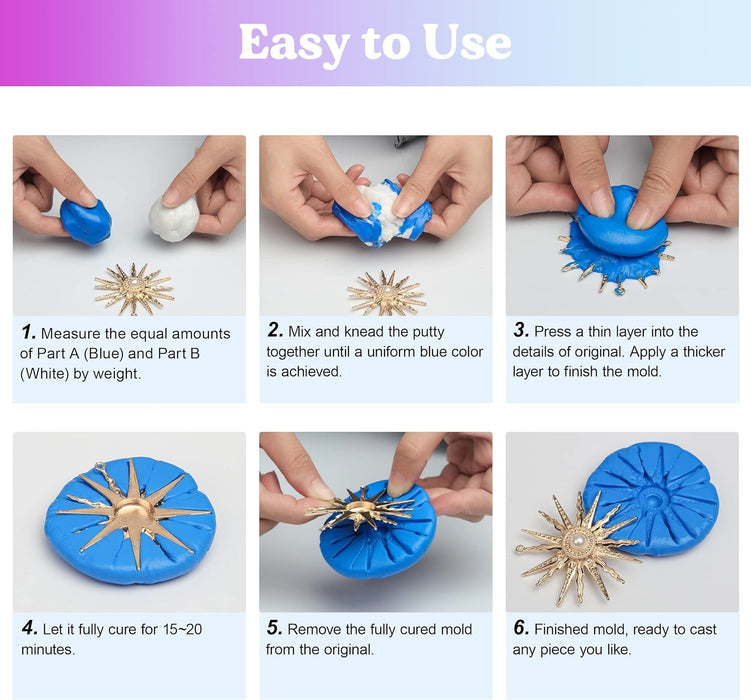 Easy to Use

1. Measure the equal amounts of Part A (Blue) and Part B (White) by weight.

2. Mix and knead the putty together until a uniform blue color is achieved.

3. Press a thin layer into the details of original. Apply a thicker layer to finish the mold.

4. Let it fully cure for 15~20 minutes.

5. Remove the fully cured mold from the original.

6. Finished mold, ready to cast any piece you like.